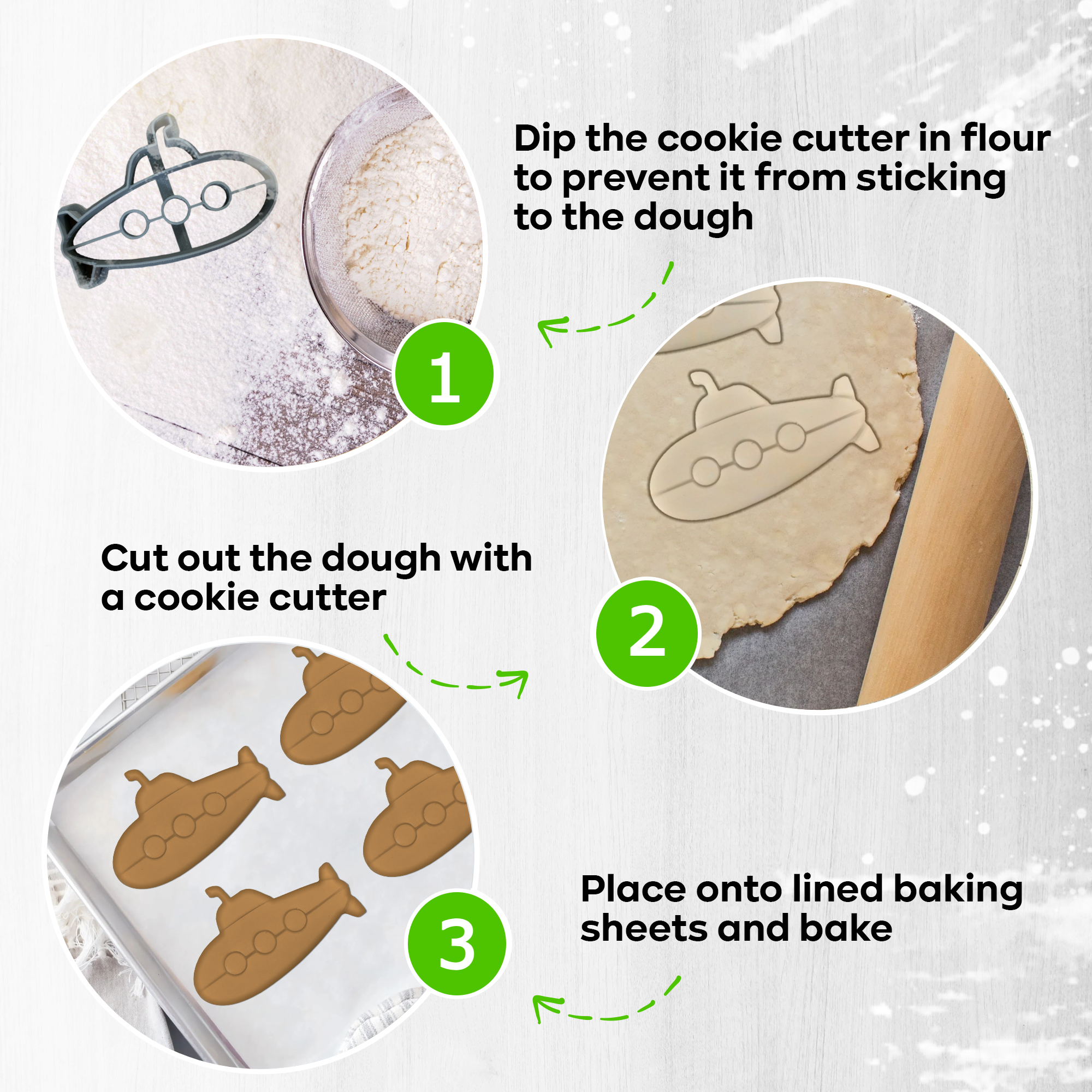 Dip the cookie cutter in flour to prevent it from sticking to the dough

1

Cut out the dough with a cookie cutter

2

3

Place onto lined baking sheets and bake